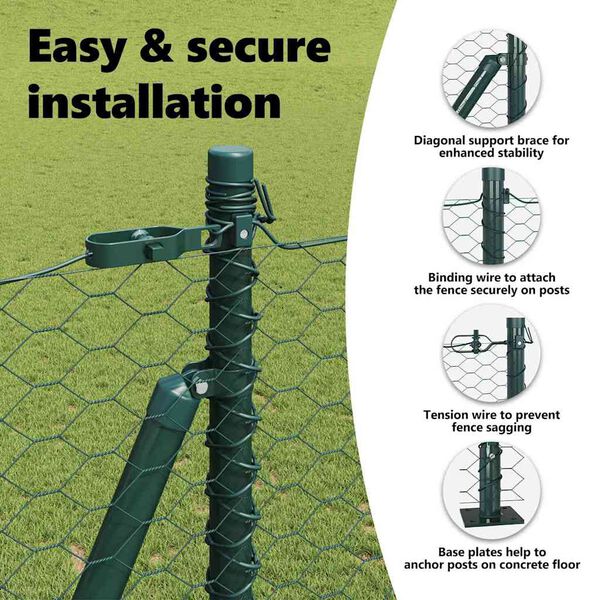 Easy & secure installation

Diagonal support brace for enhanced stability

Binding wire to attach the fence securely on posts

Tension wire to prevent fence sagging

Base plates help to anchor posts on concrete floor