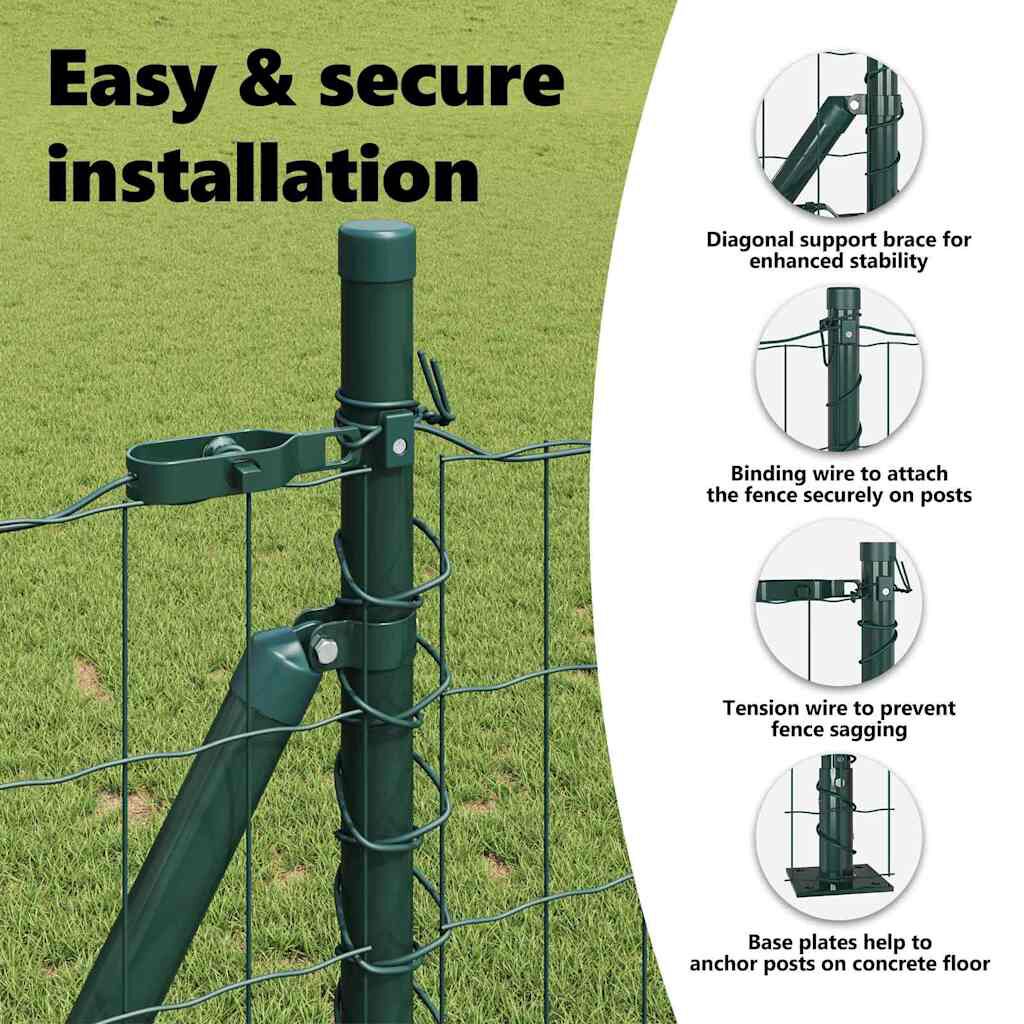 Easy & secure installation

Diagonal support brace for enhanced stability

Binding wire to attach the fence securely on posts

Tension wire to prevent fence sagging

Base plates help to anchor posts on concrete floor