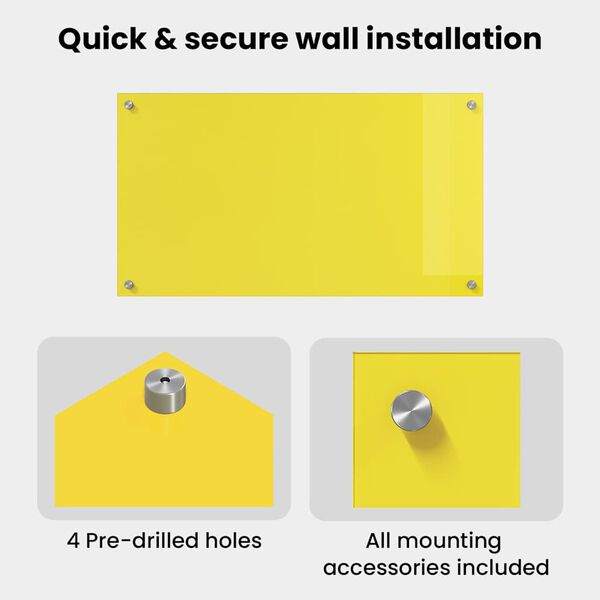 Quick & secure wall installation

4 Pre-drilled holes

All mounting accessories included