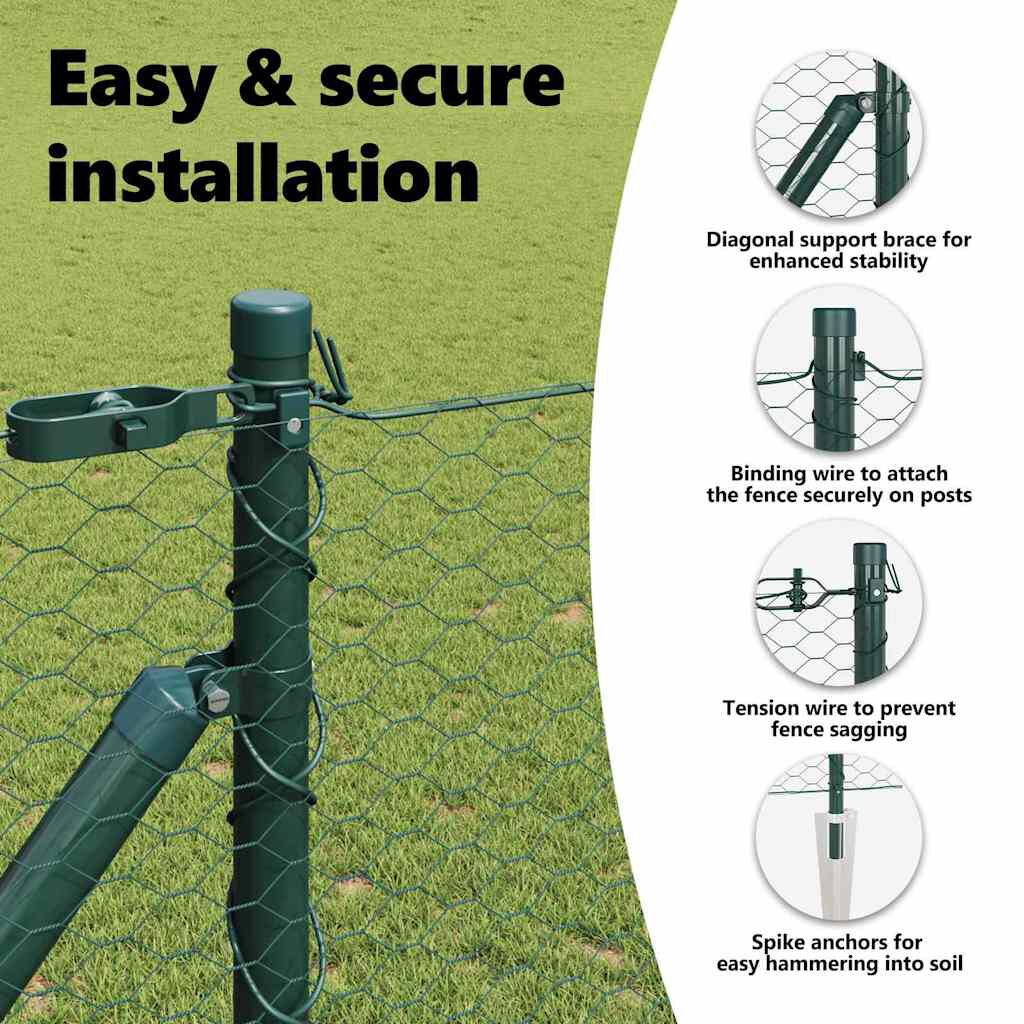 Easy & secure installation

Diagonal support brace for enhanced stability

Binding wire to attach the fence securely on posts

Tension wire to prevent fence sagging

Spike anchors for easy hammering into soil