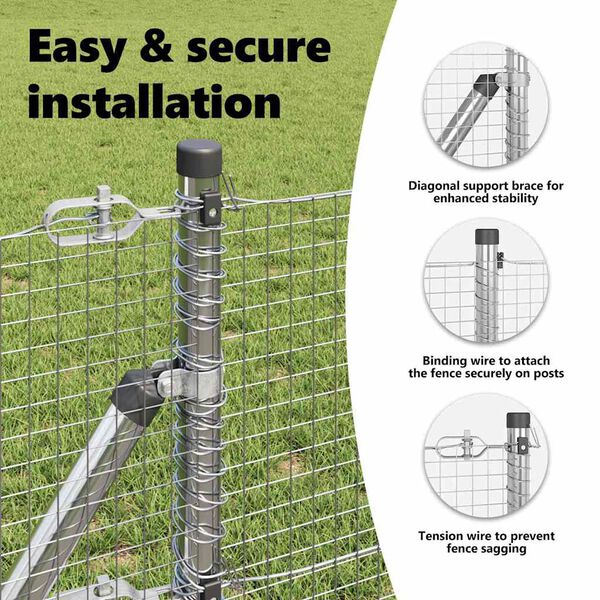 Easy & secure installation

Diagonal support brace for enhanced stability

Binding wire to attach the fence securely on posts

Tension wire to prevent fence sagging