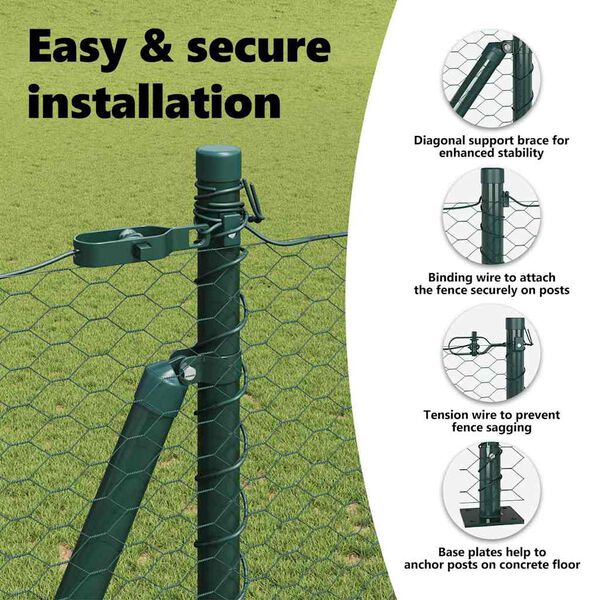 Easy & secure installation

Diagonal support brace for enhanced stability

Binding wire to attach the fence securely on posts

Tension wire to prevent fence sagging

Base plates help to anchor posts on concrete floor