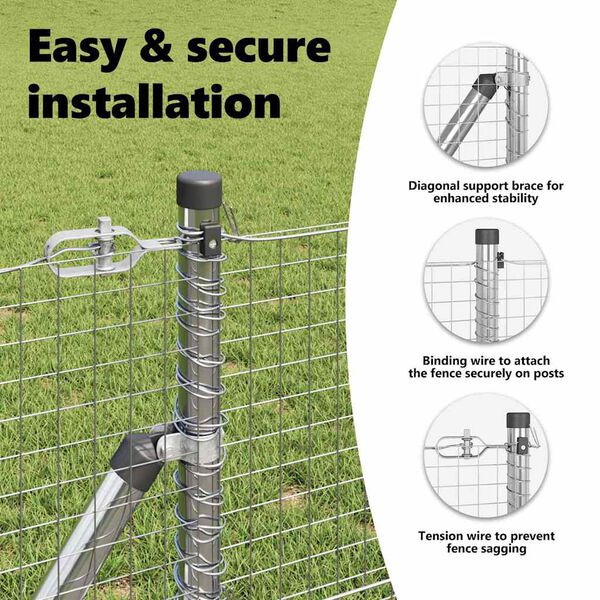 Easy & secure installation

Diagonal support brace for enhanced stability

Binding wire to attach the fence securely on posts

Tension wire to prevent fence sagging