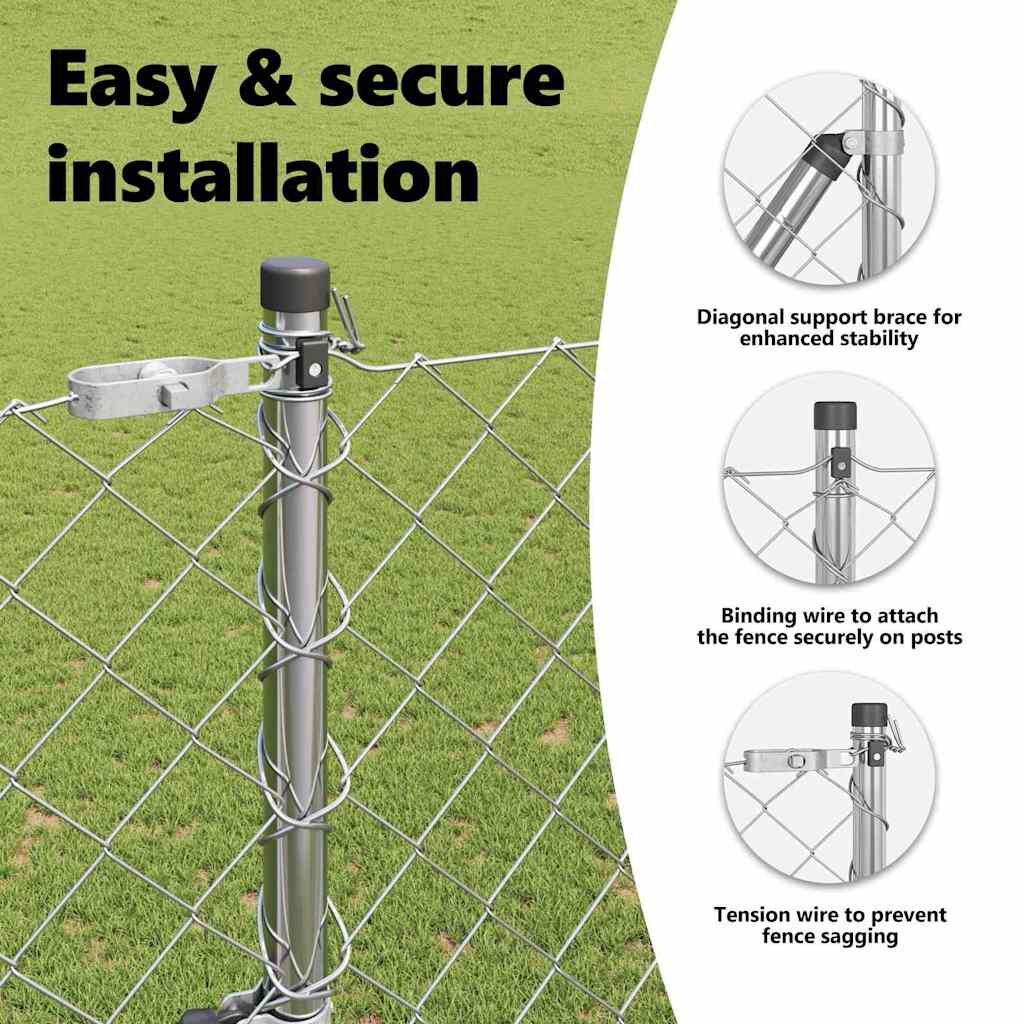 Easy & secure installation

Diagonal support brace for enhanced stability

Binding wire to attach the fence securely on posts

Tension wire to prevent fence sagging