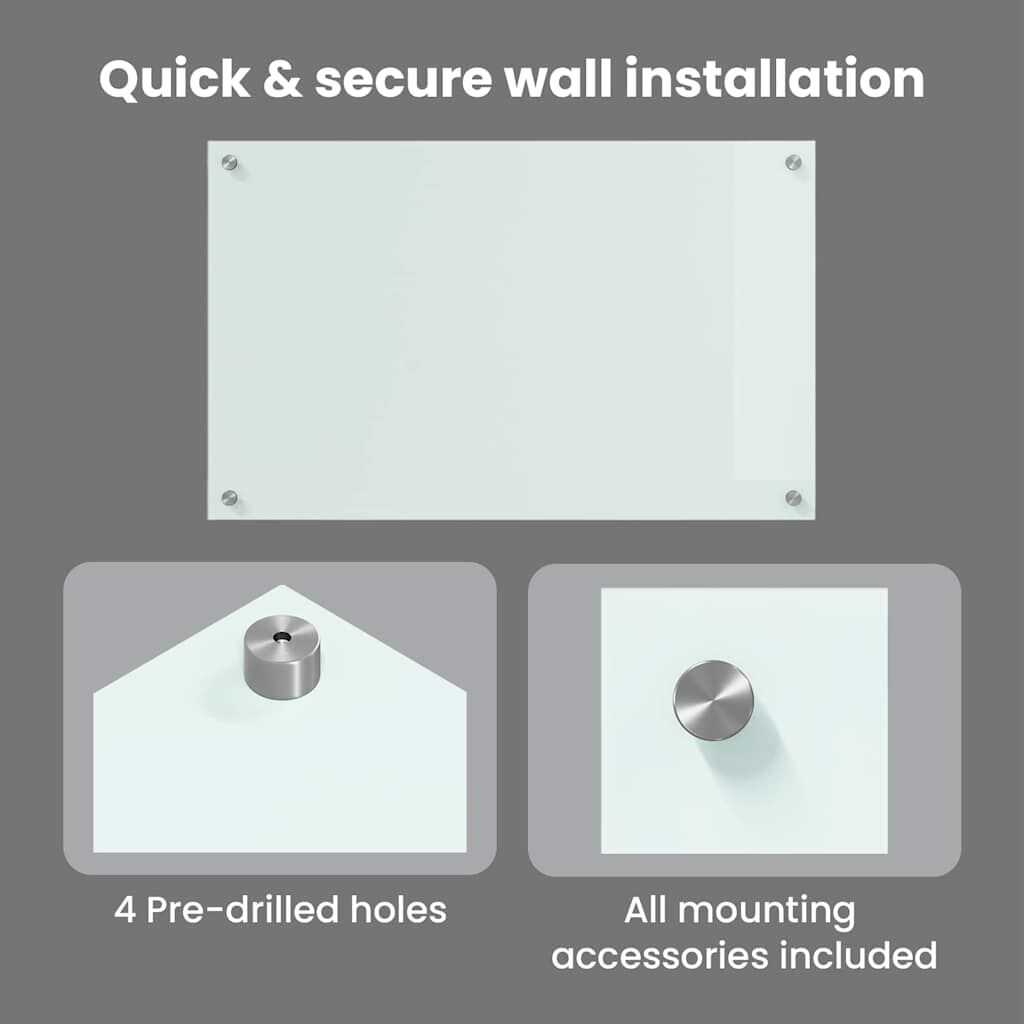 Quick & secure wall installation

4 Pre-drilled holes

All mounting accessories included