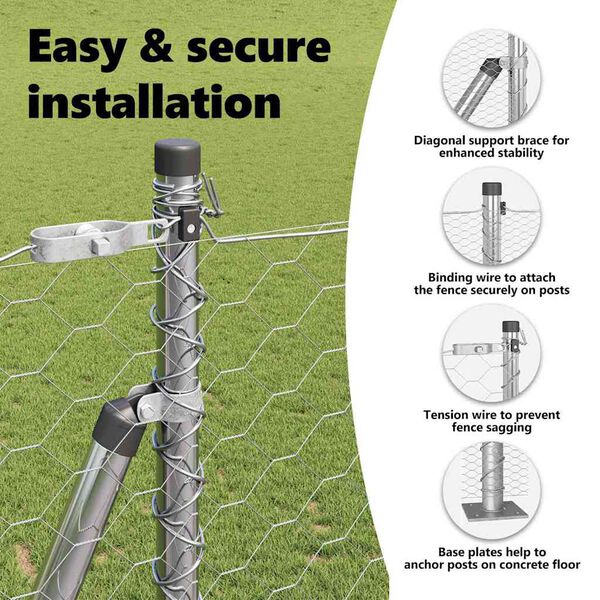 Easy & secure installation

Diagonal support brace for enhanced stability

Binding wire to attach the fence securely on posts

Tension wire to prevent fence sagging

Base plates help to anchor posts on concrete floor