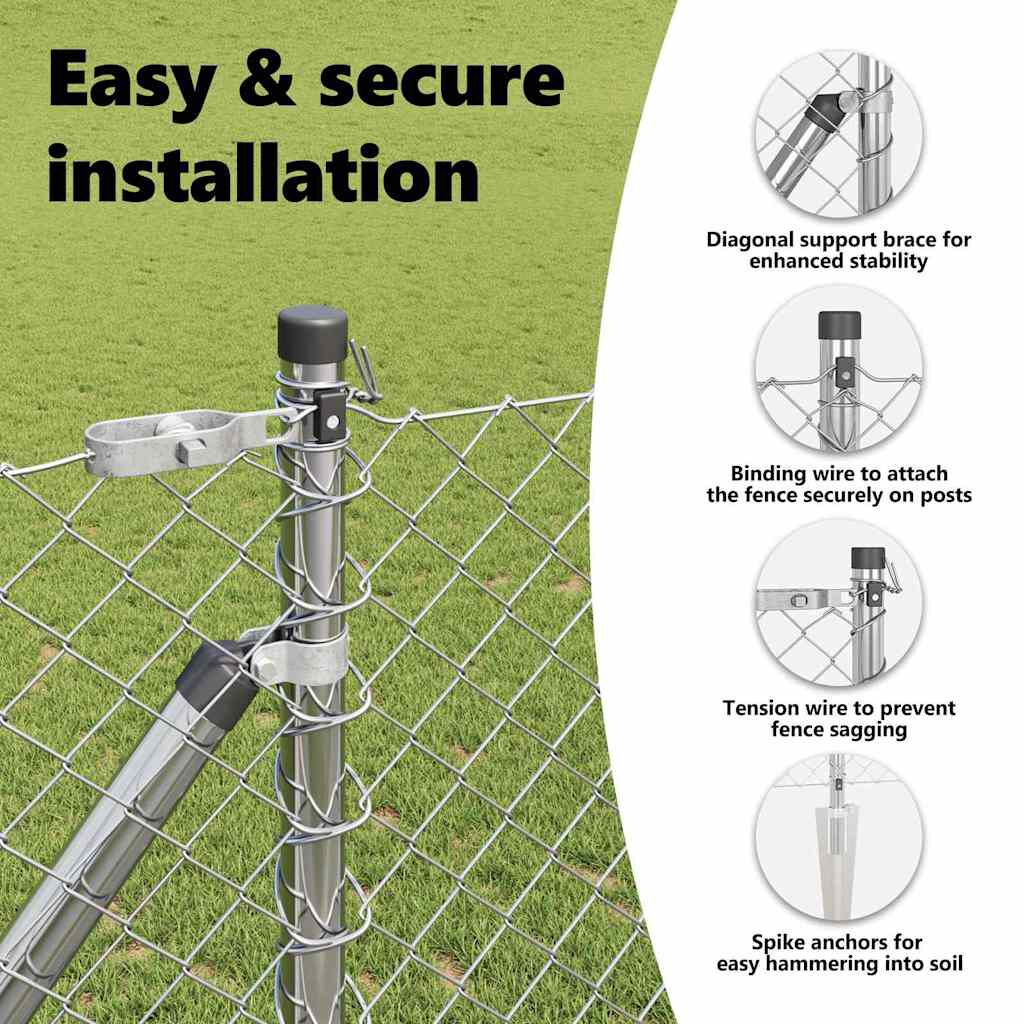 Easy & secure installation

Diagonal support brace for enhanced stability

Binding wire to attach the fence securely on posts

Tension wire to prevent fence sagging

Spike anchors for easy hammering into soil