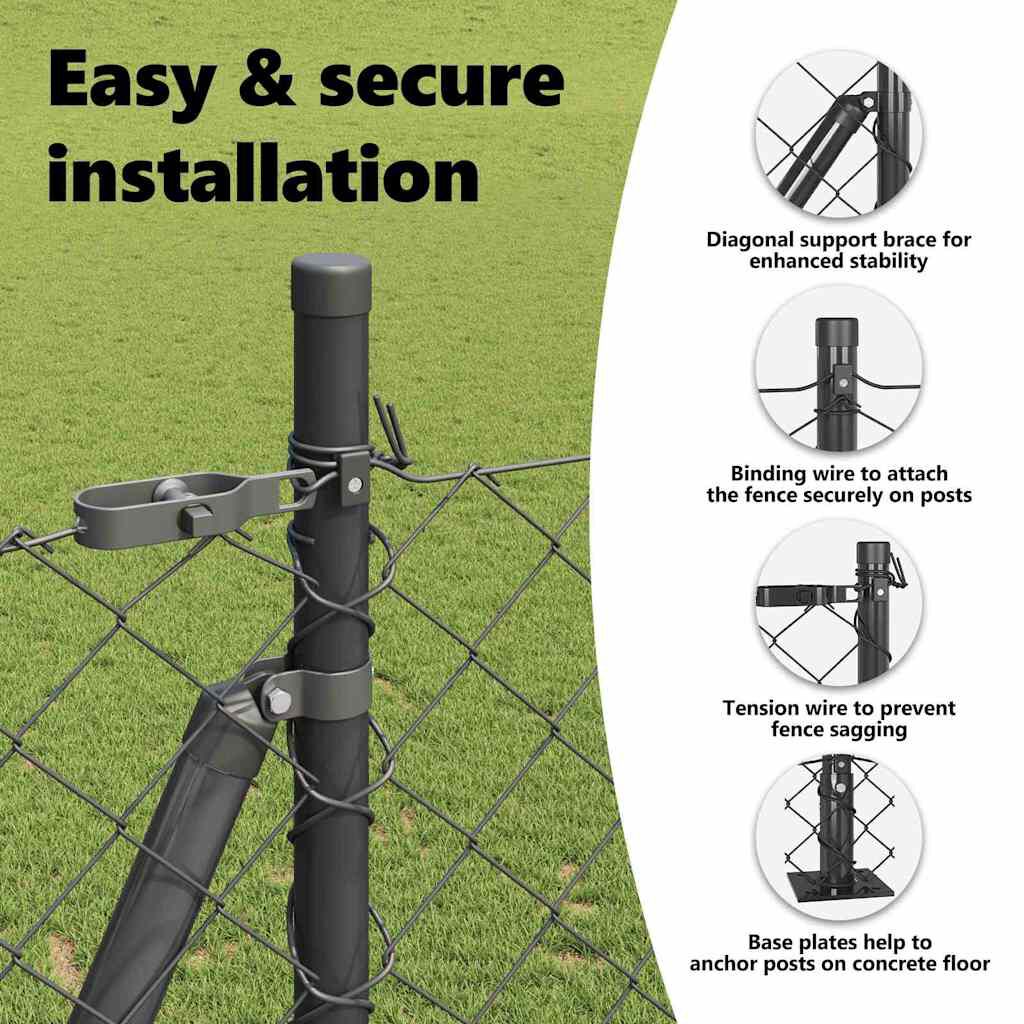 Easy & secure installation

Diagonal support brace for enhanced stability

Binding wire to attach the fence securely on posts

Tension wire to prevent fence sagging

Base plates help to anchor posts on concrete floor