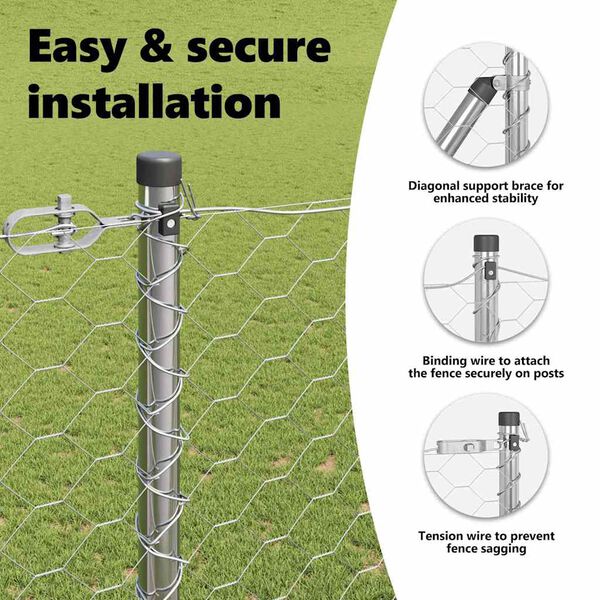 Easy & secure installation

Diagonal support brace for enhanced stability

Binding wire to attach the fence securely on posts

Tension wire to prevent fence sagging