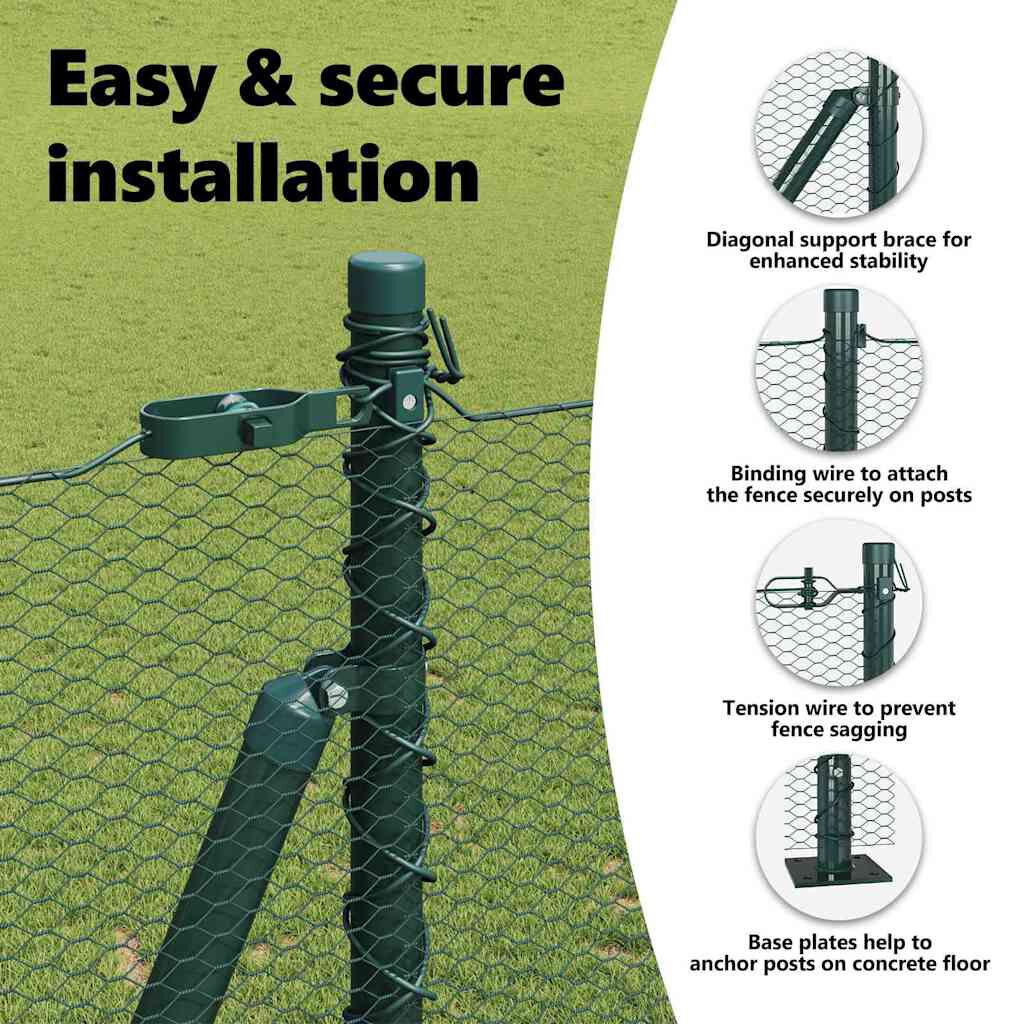 Easy & secure installation

Diagonal support brace for enhanced stability

Binding wire to attach the fence securely on posts

Tension wire to prevent fence sagging

Base plates help to anchor posts on concrete floor