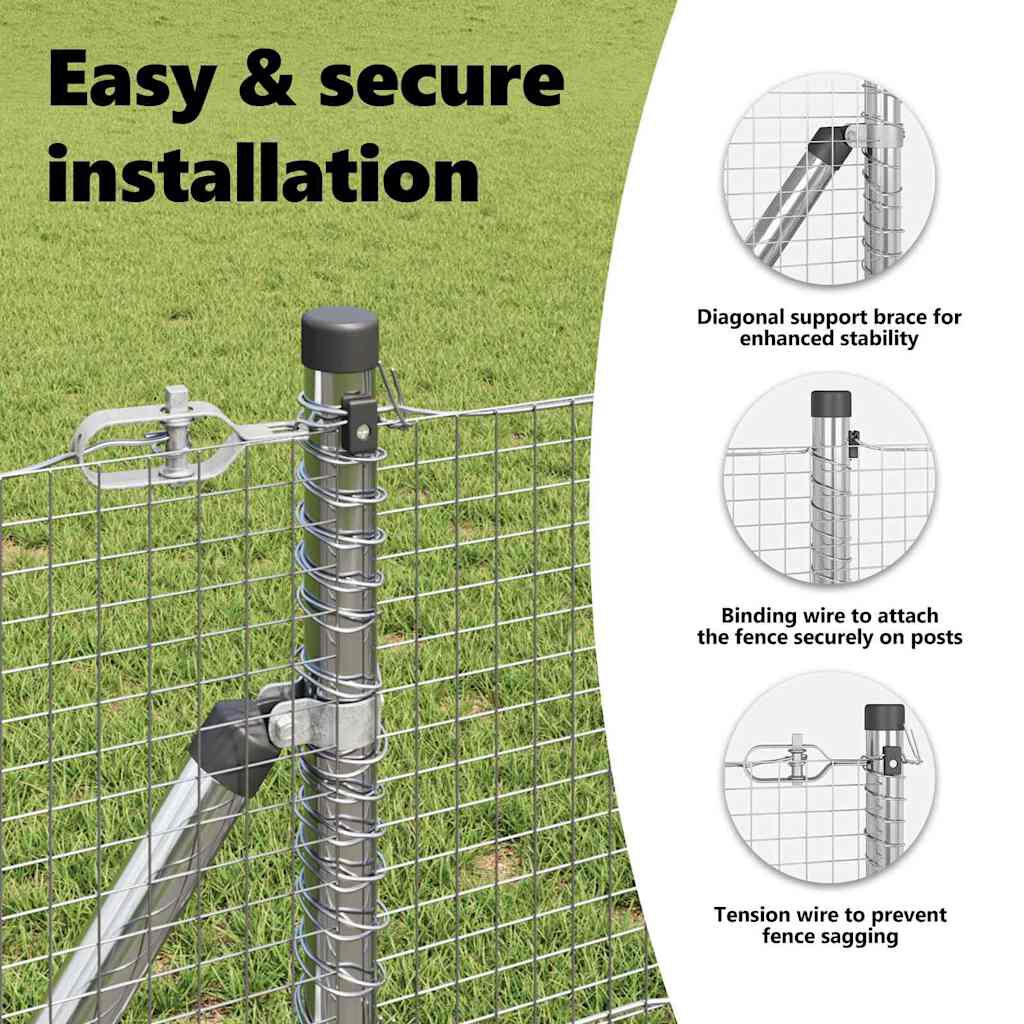 Easy & secure installation

Diagonal support brace for enhanced stability

Binding wire to attach the fence securely on posts

Tension wire to prevent fence sagging