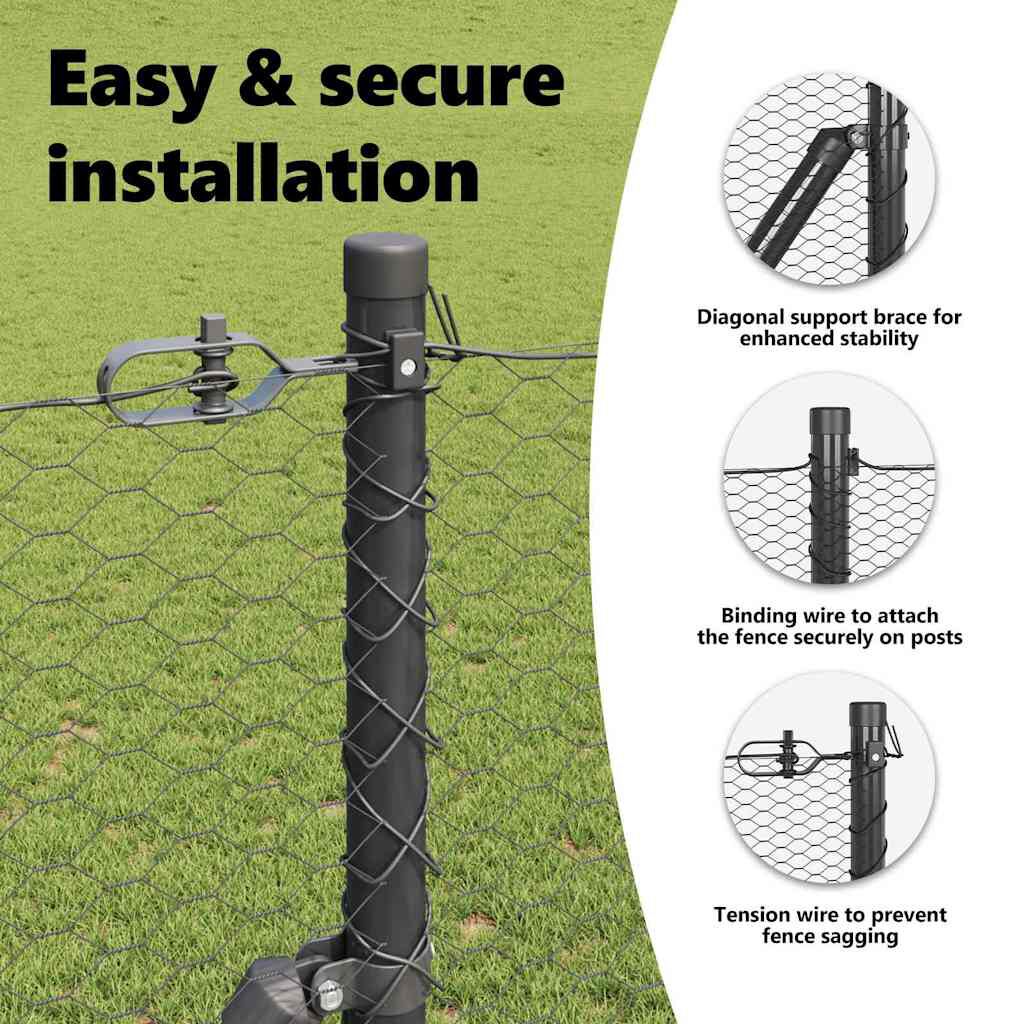 Easy & secure installation

Diagonal support brace for enhanced stability

Binding wire to attach the fence securely on posts

Tension wire to prevent fence sagging