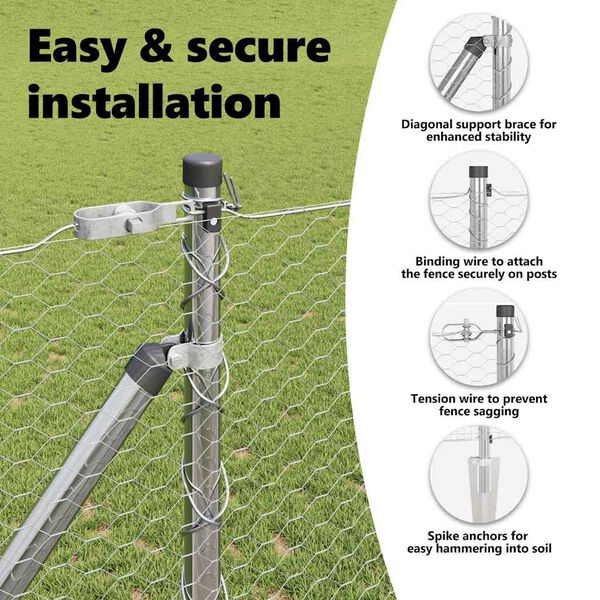 Easy & secure installation

Diagonal support brace for enhanced stability

Binding wire to attach the fence securely on posts

Tension wire to prevent fence sagging

Spike anchors for easy hammering into soil