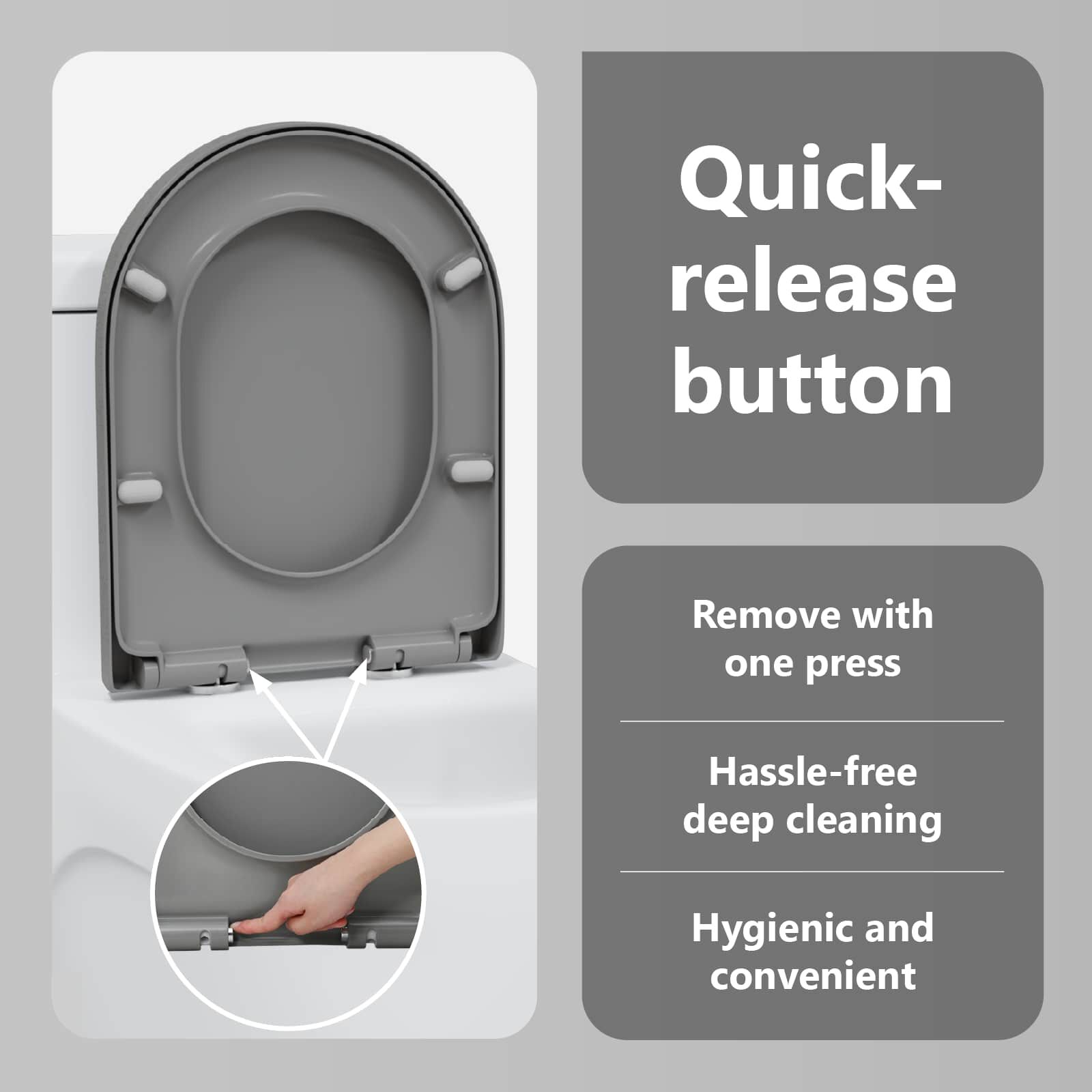 Quick-release button

Remove with one press

Hassle-free deep cleaning

Hygienic and convenient